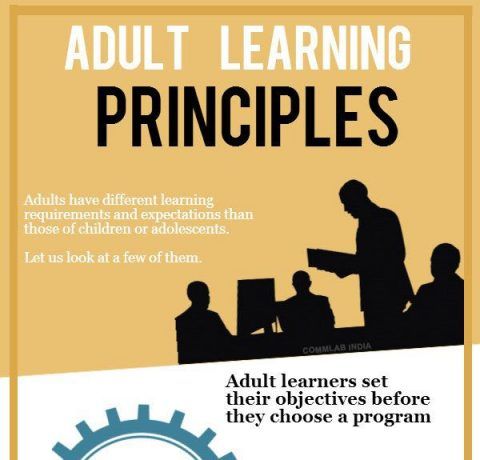 ADULT LEARNING
PRINCIPLES

Adults have different learning requirements and expectations than those of children or adolescents.

Let us look at a few of them.

COMMLAB INDIA

Adult learners set their objectives before they choose a program