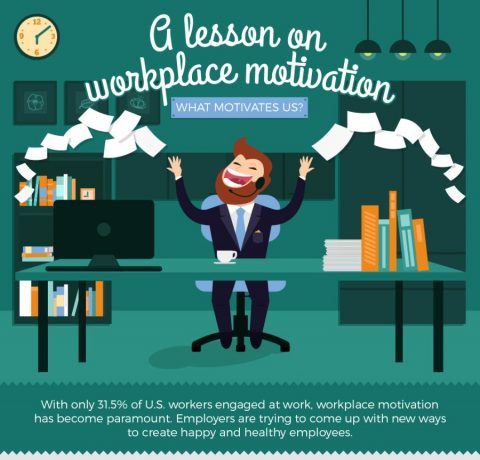 12
3
6
9

A lesson on workplace motivation

WHAT MOTIVATES US?

With only 31.5% of U.S. workers engaged at work, workplace motivation has become paramount. Employers are trying to come up with new ways to create happy and healthy employees.