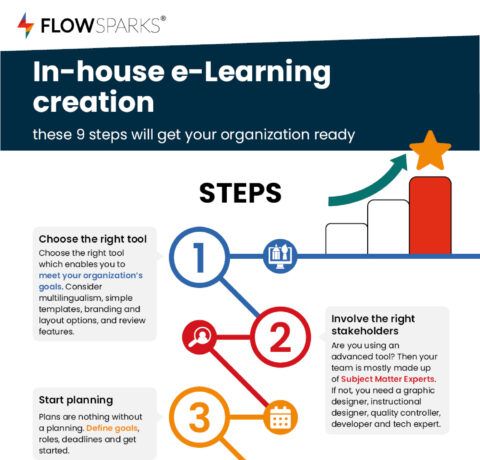 FLOWSPARKS®

In-house e-Learning creation

these 9 steps will get your organization ready

STEPS

Choose the right tool
Choose the right tool which enables you to meet your organization's goals. Consider multilingualism, simple templates, branding and layout options, and review features.

1

2

Involve the right stakeholders
Are you using an advanced tool? Then your team is mostly made up of Subject Matter Experts. If not, you need a graphic designer, instructional designer, quality controller, developer and tech expert.

Start planning
Plans are nothing without a planning. Define goals, roles, deadlines and get started.

3