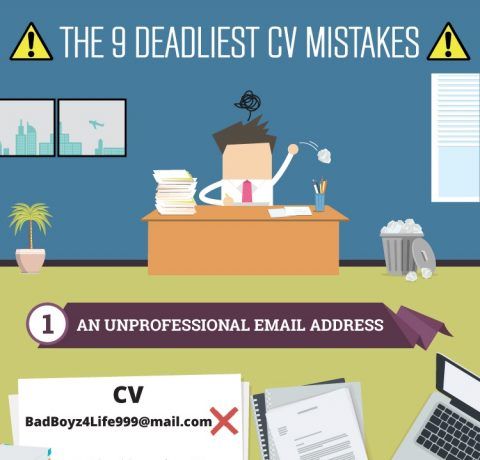 THE 9 DEADLIEST CV MISTAKES

1 AN UNPROFESSIONAL EMAIL ADDRESS

CV

BadBoyz4Life999@mail.com