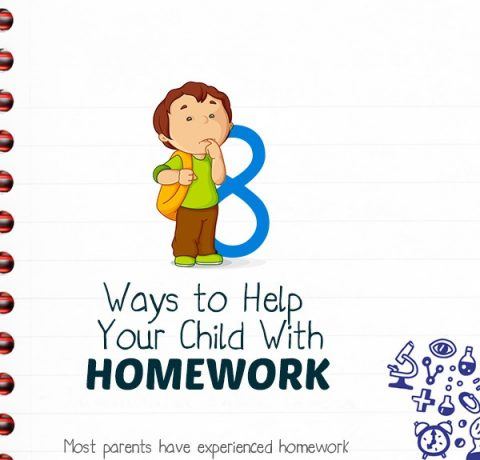 8

Ways to Help Your Child With HOMEWORK

Most parents have experienced homework