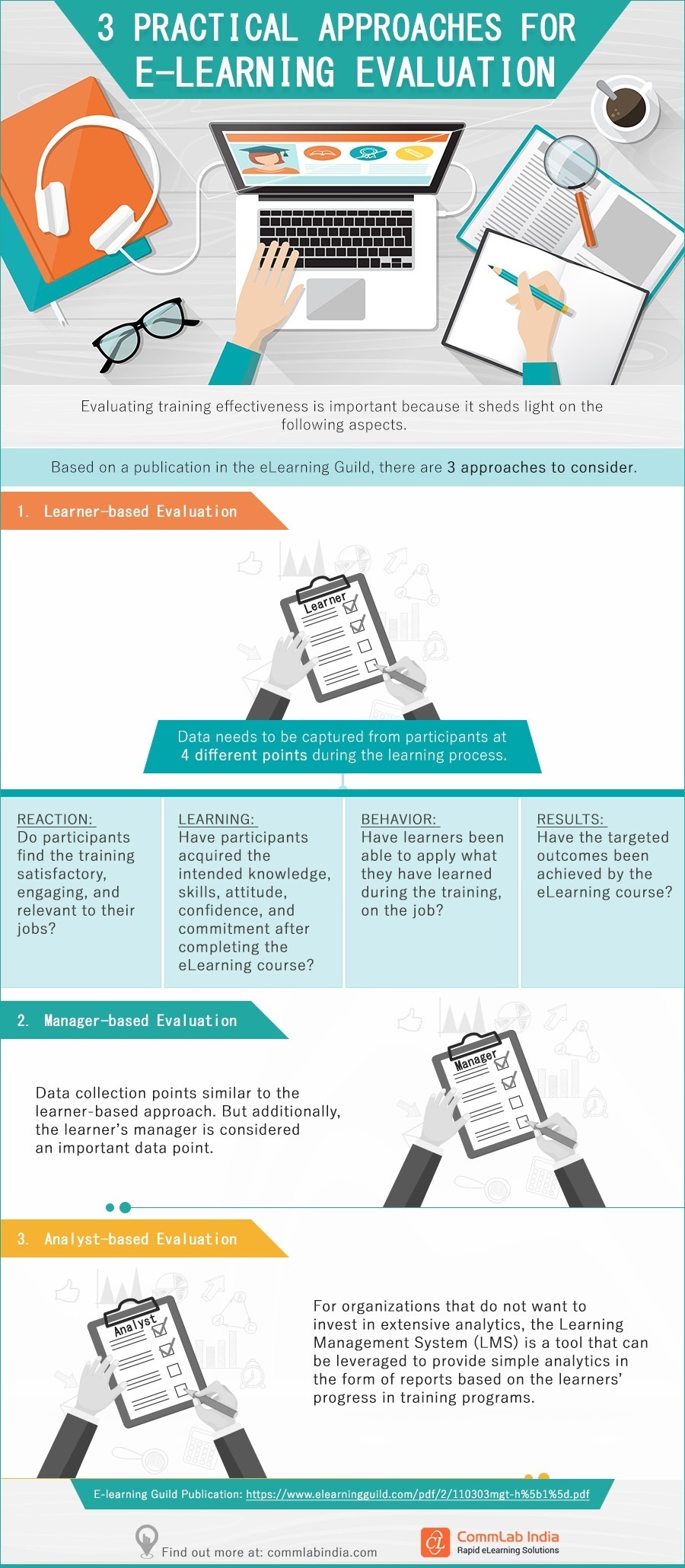 3 PRACTICAL APPROACHES FOR E-LEARNING EVALUATION

Evaluating training effectiveness is important because it sheds light on the following aspects.

Based on a publication in the eLearning Guild, there are 3 approaches to consider.

1. Learner-based Evaluation

Learner

Data needs to be captured from participants at 4 different points during the learning process.

REACTION:
Do participants find the training satisfactory, engaging, and relevant to their jobs?

LEARNING:
Have participants acquired the intended knowledge, skills, attitude, confidence, and commitment after completing the eLearning course?

BEHAVIOR:
Have learners been able to apply what they have learned during the training, on the job?

RESULTS:
Have the targeted outcomes been achieved by the eLearning course?

2. Manager-based Evaluation

Data collection points similar to the learner-based approach. But additionally, the learner's manager is considered an important data point.

Manager

3. Analyst-based Evaluation

Analyst

For organizations that do not want to invest in extensive analytics, the Learning Management System (LMS) is a tool that can be leveraged to provide simple analytics in the form of reports based on the learners' progress in training programs.

E-learning Guild Publication: https://www.elearningguild.com/pdf/2/110303mgt-h%5b1%5d.pdf

Find out more at: commlabindia.com

CommLab India
Rapid eLearning Solutions