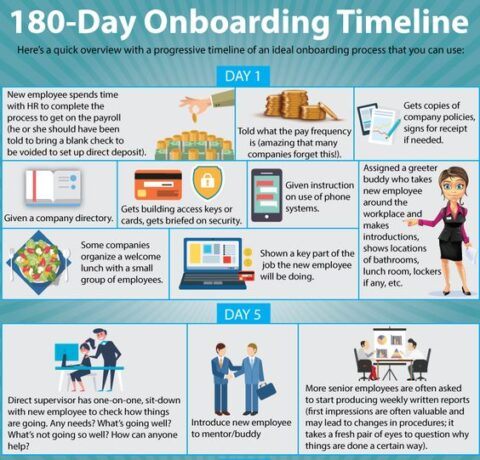 180-Day Onboarding Timeline

Here's a quick overview with a progressive timeline of an ideal onboarding process that you can use:

DAY 1

New employee spends time with HR to complete the process to get on the payroll (he or she should have been told to bring a blank check to be voided to set up direct deposit).

Told what the pay frequency is (amazing that many companies forget this!).

Gets copies of company policies, signs for receipt if needed.

Given a company directory.

Gets building access keys or cards, gets briefed on security.

Given instruction on use of phone systems.

Assigned a greeter buddy who takes new employee around the workplace and makes introductions, shows locations of bathrooms, lunch room, lockers if any, etc.

Some companies organize a welcome lunch with a small group of employees.

Shown a key part of the job the new employee will be doing.

DAY 5

Direct supervisor has one-on-one, sit-down with new employee to check how things are going. Any needs? What's going well? What's not going so well? How can anyone help?

Introduce new employee to mentor/buddy

More senior employees are often asked to start producing weekly written reports (first impressions are often valuable and may lead to changes in procedures; it takes a fresh pair of eyes to question why things are done a certain way).