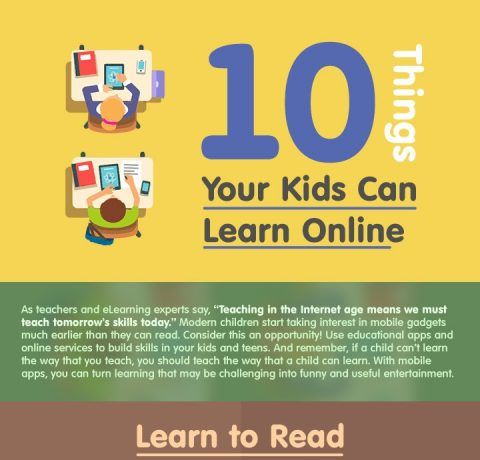 10 Things

Your Kids Can Learn Online

As teachers and eLearning experts say, "Teaching in the Internet age means we must teach tomorrow's skills today." Modern children start taking interest in mobile gadgets much earlier than they can read. Consider this an opportunity! Use educational apps and online services to build skills in your kids and teens. And remember, if a child can't learn the way that you teach, you should teach the way that a child can learn. With mobile apps, you can turn learning that may be challenging into funny and useful entertainment.

Learn to Read