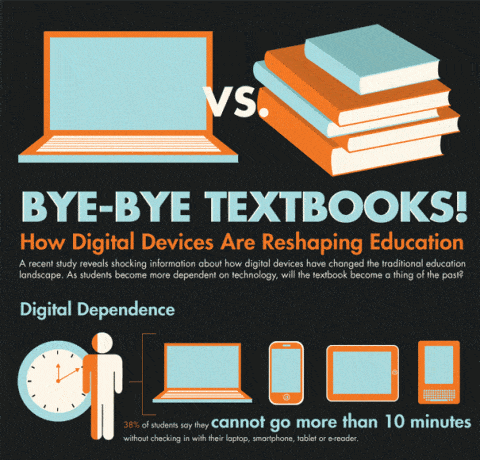 VS.

BYE-BYE TEXTBOOKS!

How Digital Devices Are Reshaping Education

A recent study reveals shocking information about how digital devices have changed the traditional education landscape. As students become more dependent on technology, will the textbook become a thing of the past?

Digital Dependence

38% of students say they cannot go more than 10 minutes without checking in with their laptop, smartphone, tablet or e-reader.