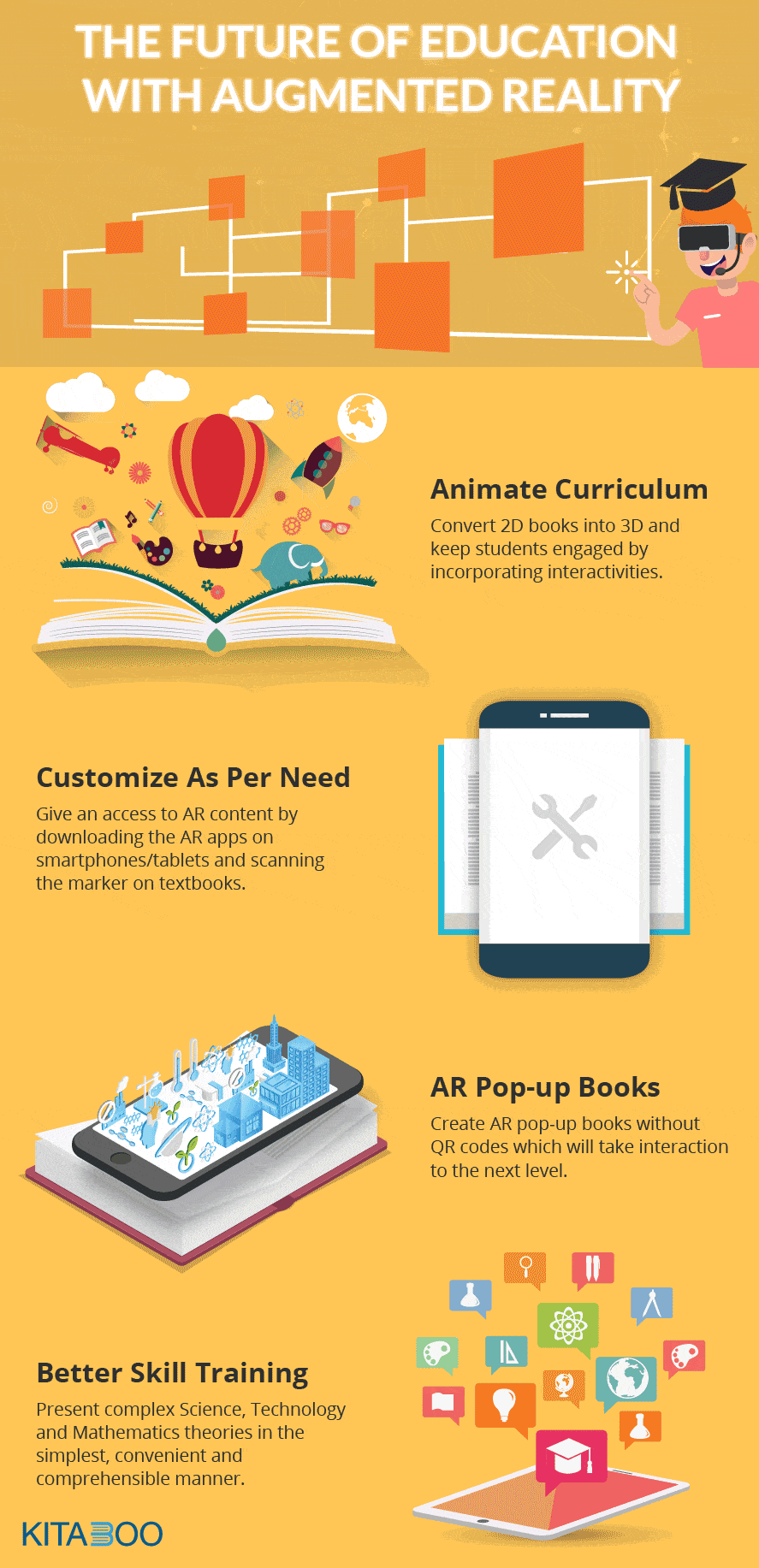 THE FUTURE OF EDUCATION WITH AUGMENTED REALITY

Animate Curriculum

Convert 2D books into 3D and keep students engaged by incorporating interactivities.

Customize As Per Need

Give an access to AR content by downloading the AR apps on smartphones/tablets and scanning the marker on textbooks.

AR Pop-up Books

Create AR pop-up books without QR codes which will take interaction to the next level.

Better Skill Training

Present complex Science, Technology and Mathematics theories in the simplest, convenient and comprehensible manner.

KITABOO